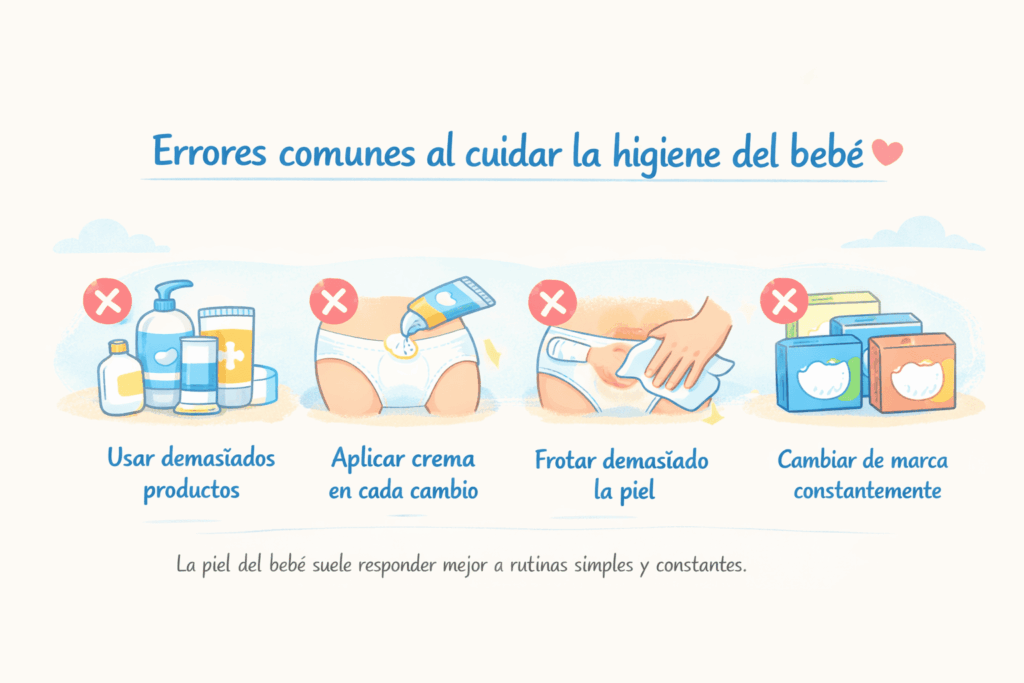 Errores comunes al cuidar la higiene del bebé

Usar demasiados productos

Aplicar crema en cada cambio

Frotar demasiado la piel

Cambiar de marca constantemente

La piel del bebé suele responder mejor a rutinas simples y constantes.